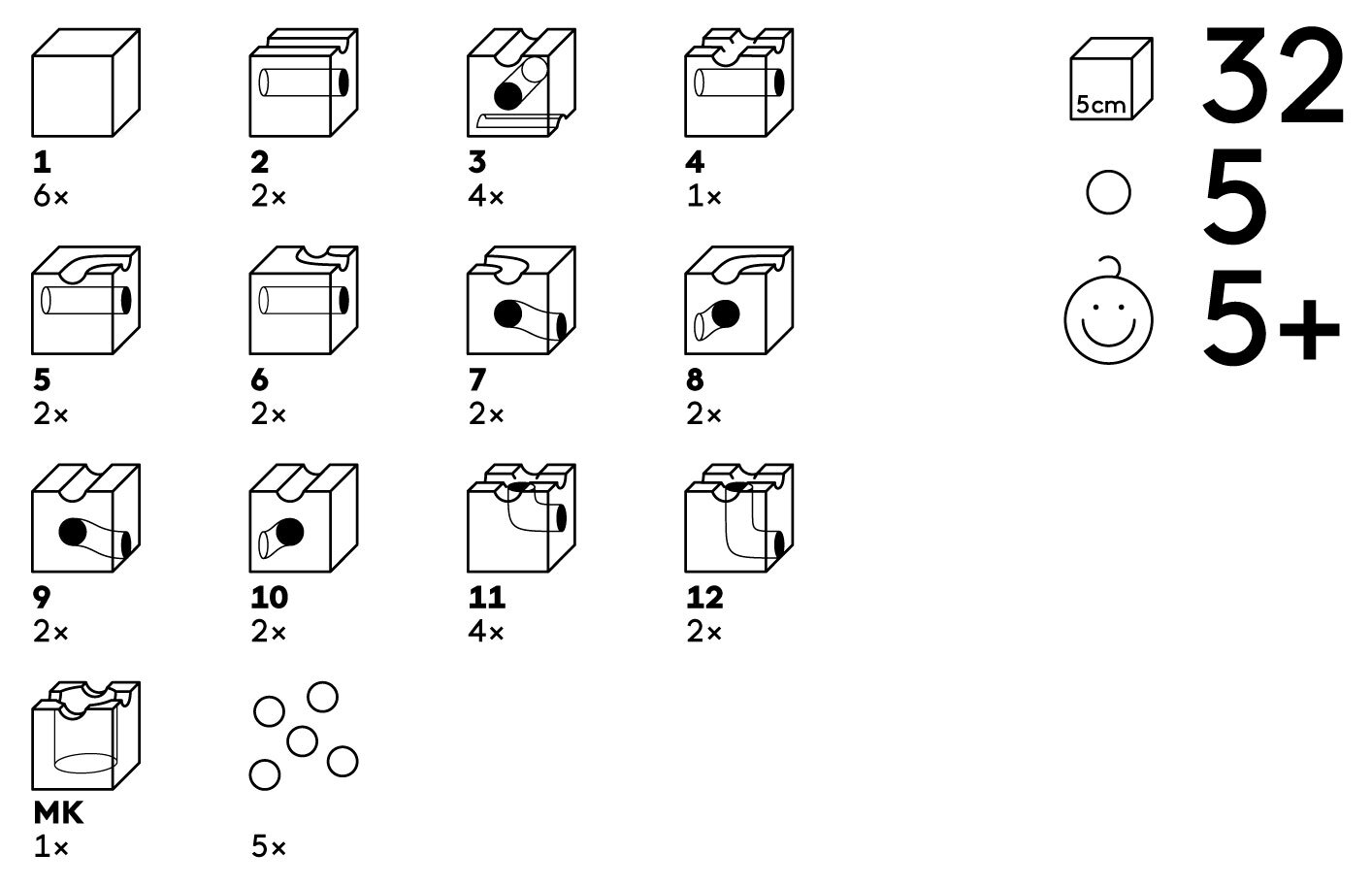 1
6×

2
2×

3
4×

4
1×

5
2×

6
2×

7
2×

8
2×

9
2×

10
2×

11
4×

12
2×

MK
1×

5×

5cm
32

5

5+