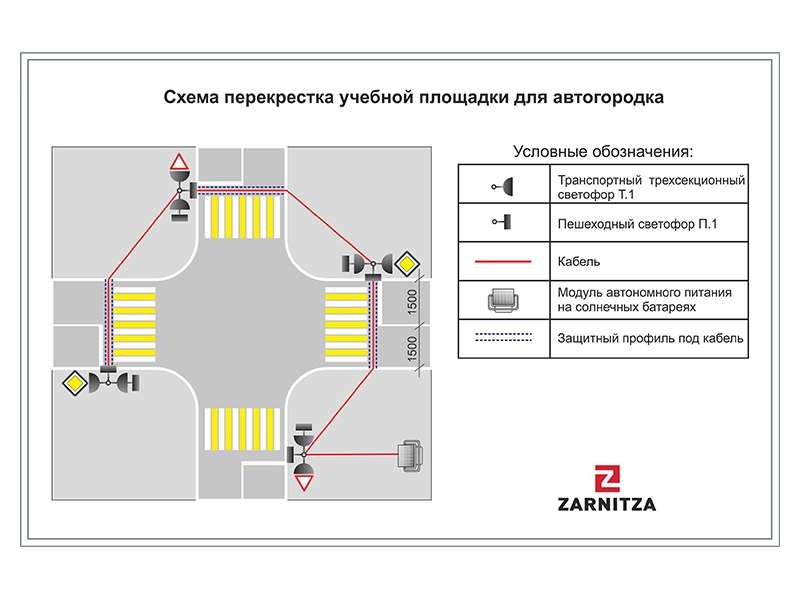 Схема перекрестка учебной площадки для автогородка

1500

1500

Условные обозначения:

| | |
|---|---|
| | Транспортный трехсекционный светофор Т.1 |
| | Пешеходный светофор П.1 |
| | Кабель |
| | Модуль автономного питания на солнечных батареях |
| | Защитный профиль под кабель |

ZARNITZA